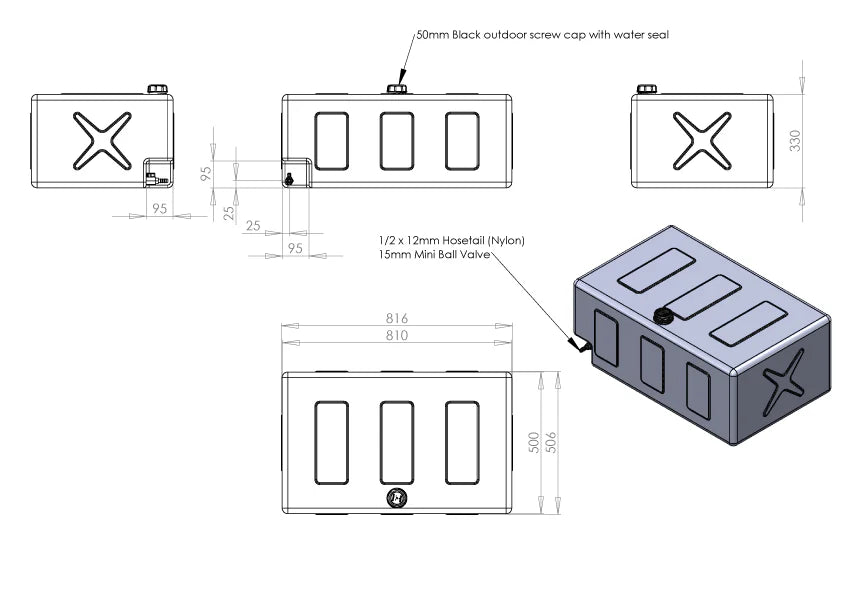 50mm Black outdoor screw cap with water seal

95

95

25

25

95

330

1/2 x 12mm Hosetail (Nylon)
15mm Mini Ball Valve

816
810

500

506